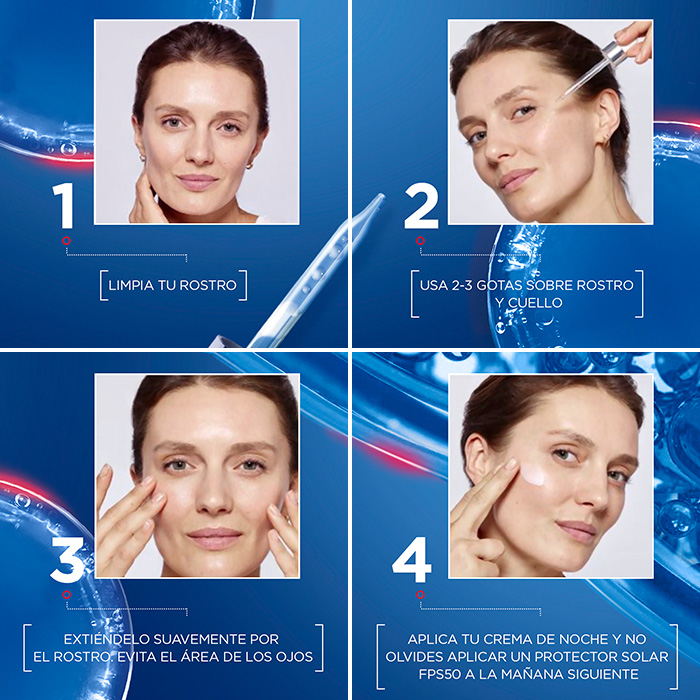 1

LIMPIA TU ROSTRO

2

USA 2-3 GOTAS SOBRE ROSTRO Y CUELLO

3

EXTIÉNDELO SUAVEMENTE POR EL ROSTRO. EVITA EL ÁREA DE LOS OJOS

4

APLICA TU CREMA DE NOCHE Y NO OLVIDES APLICAR UN PROTECTOR SOLAR FPS50 A LA MAÑANA SIGUIENTE